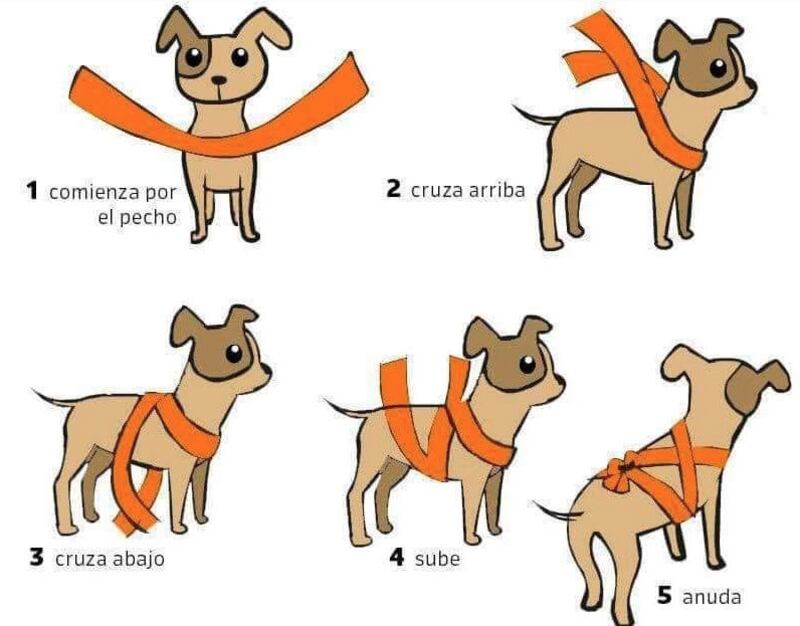 1 comienza por el pecho

2 cruza arriba

3 cruza abajo

4 sube

5 anuda